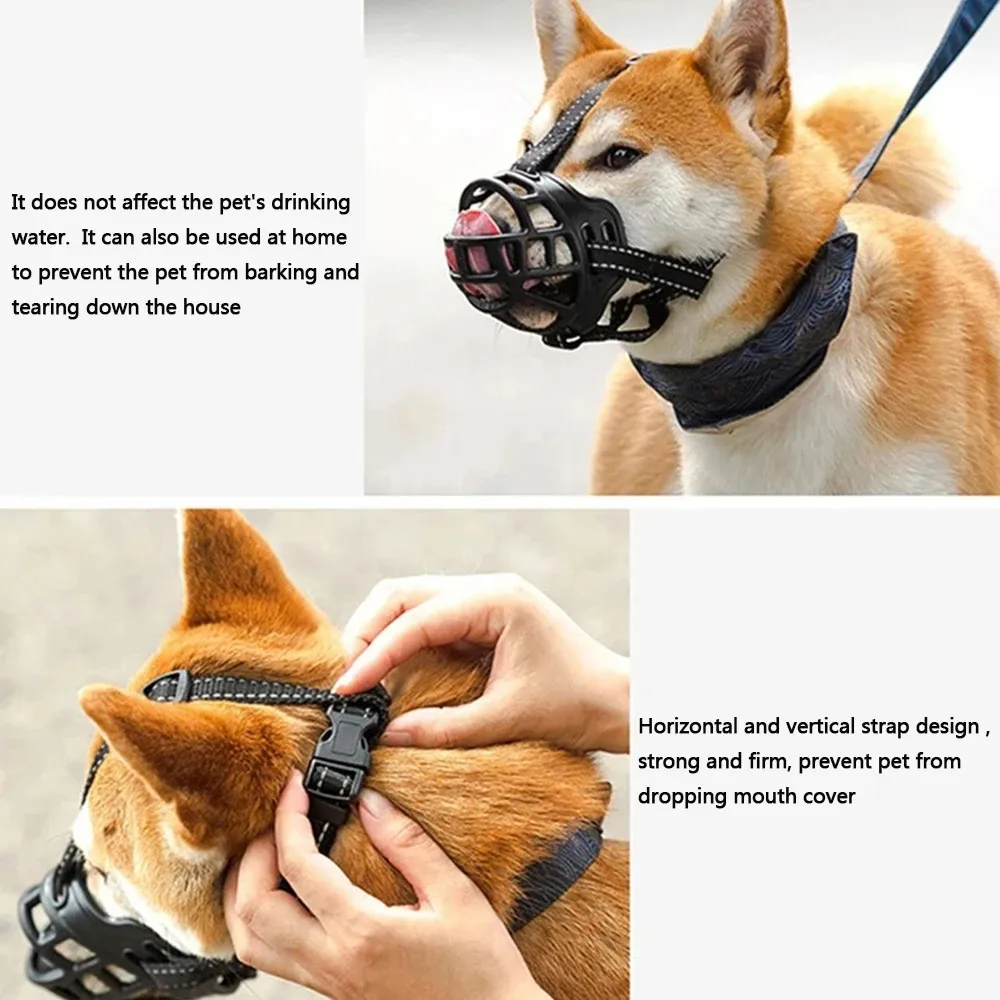 It does not affect the pet's drinking water.  It can also be used at home to prevent the pet from barking and tearing down the house

Horizontal and vertical strap design , strong and firm, prevent pet from dropping mouth cover